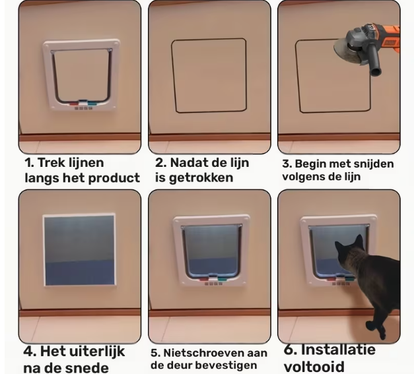 1. Trek lijnen langs het product

2. Nadat de lijn is getrokken

3. Begin met snijden volgens de lijn

4. Het uiterlijk na de snede

5. Nietschroeven aan de deur bevestigen

6. Installatie voltooid