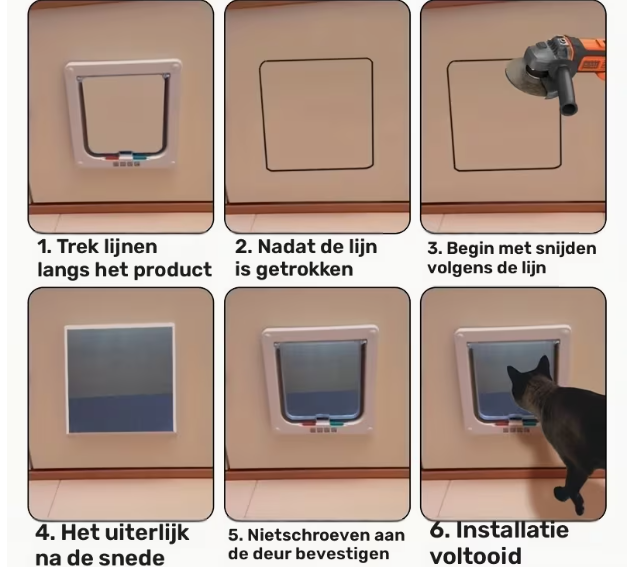 1. Trek lijnen langs het product

2. Nadat de lijn is getrokken

3. Begin met snijden volgens de lijn

4. Het uiterlijk na de snede

5. Nietschroeven aan de deur bevestigen

6. Installatie voltooid