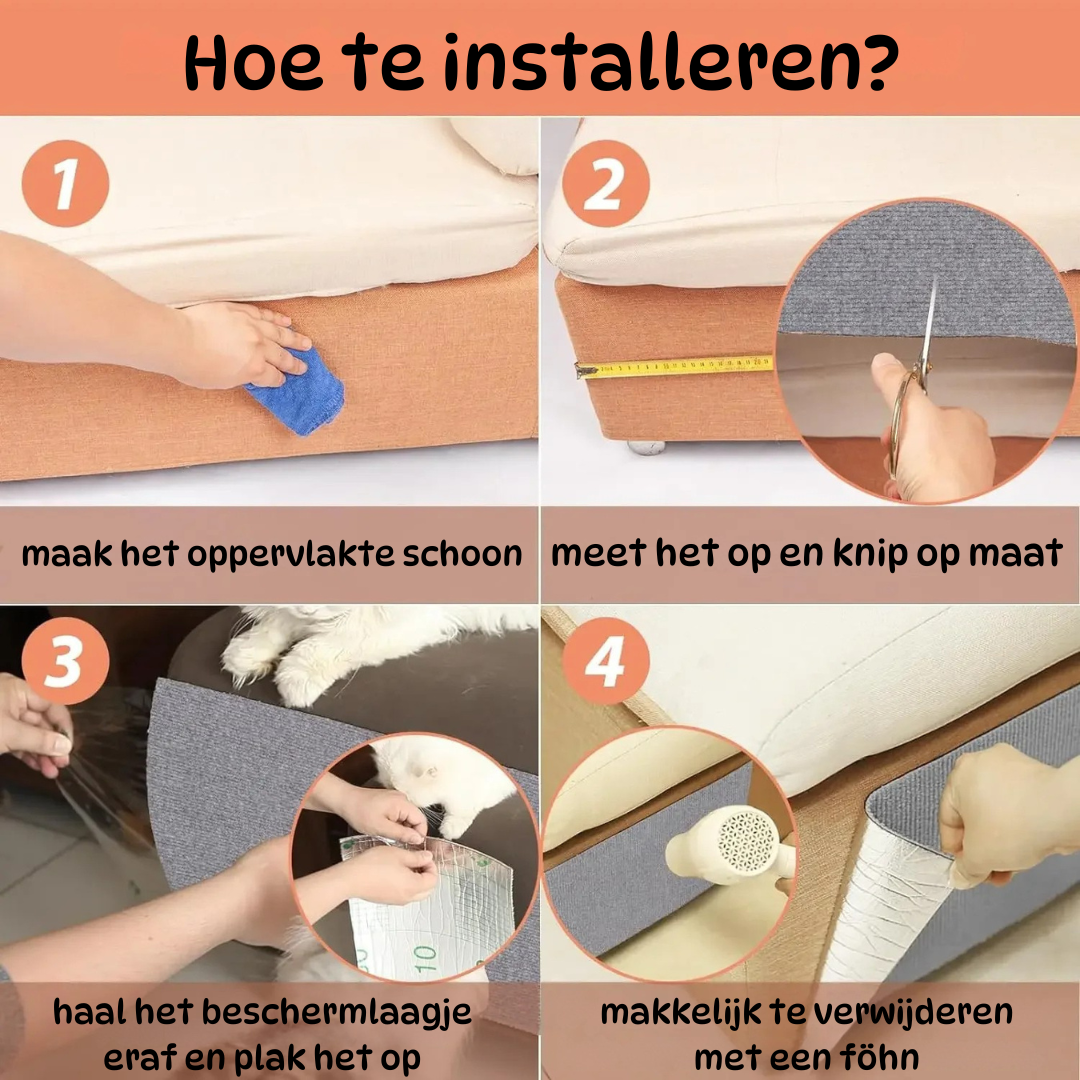 Hoe te installeren?

1

maak het oppervlakte schoon

2

meet het op en knip op maat

3

10

haal het beschermlaagje eraf en plak het op

4

makkelijk te verwijderen met een föhn